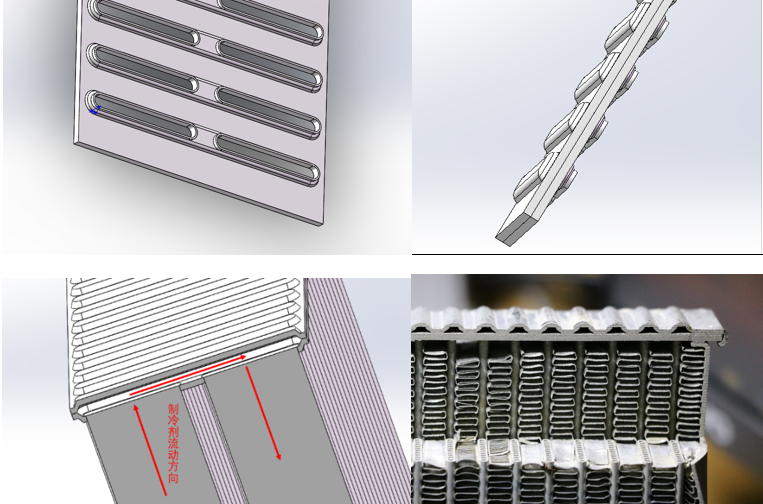 制冷剂流动方向